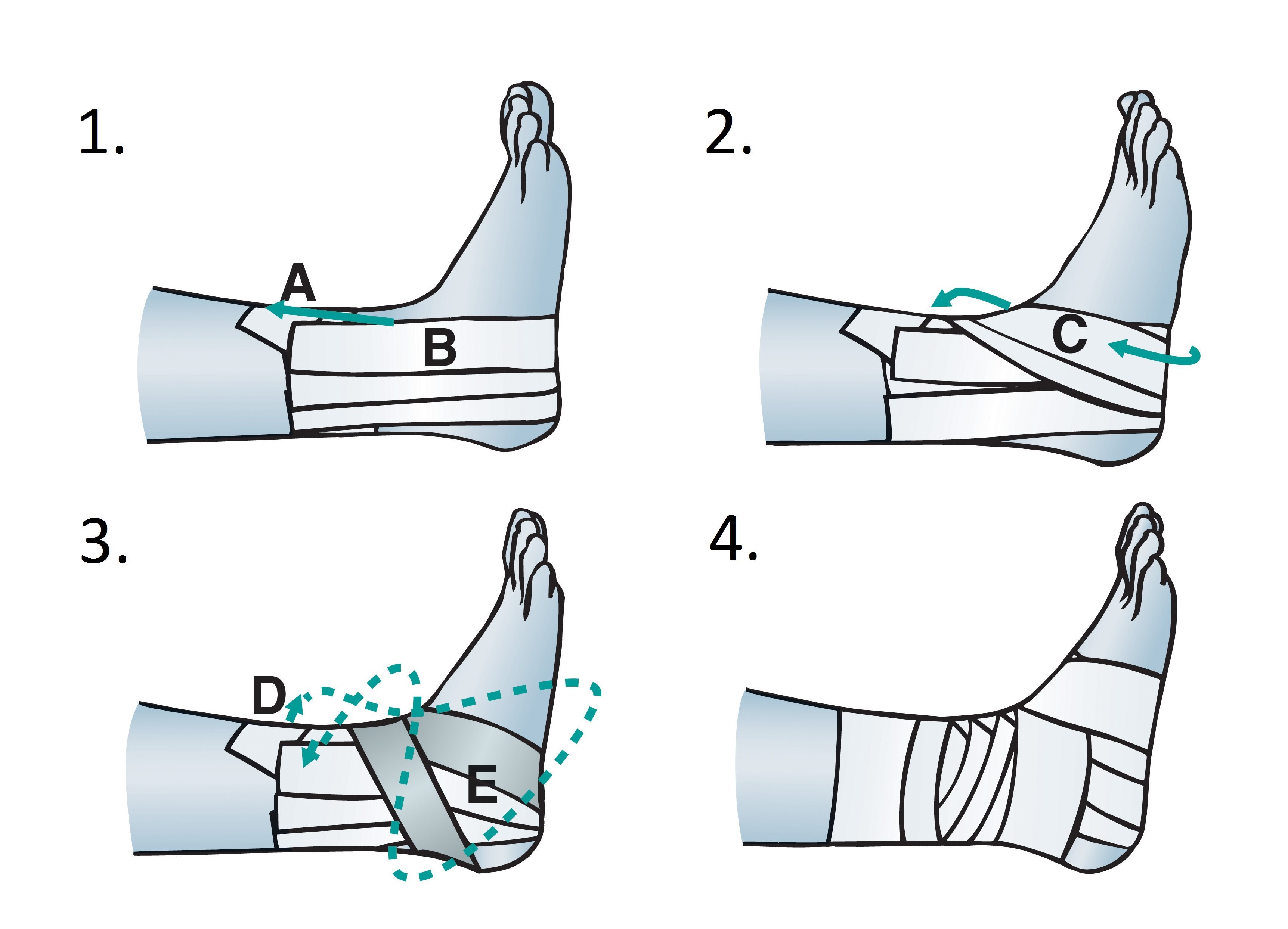 1.

A

B

2.

C

3.

D

E

4.