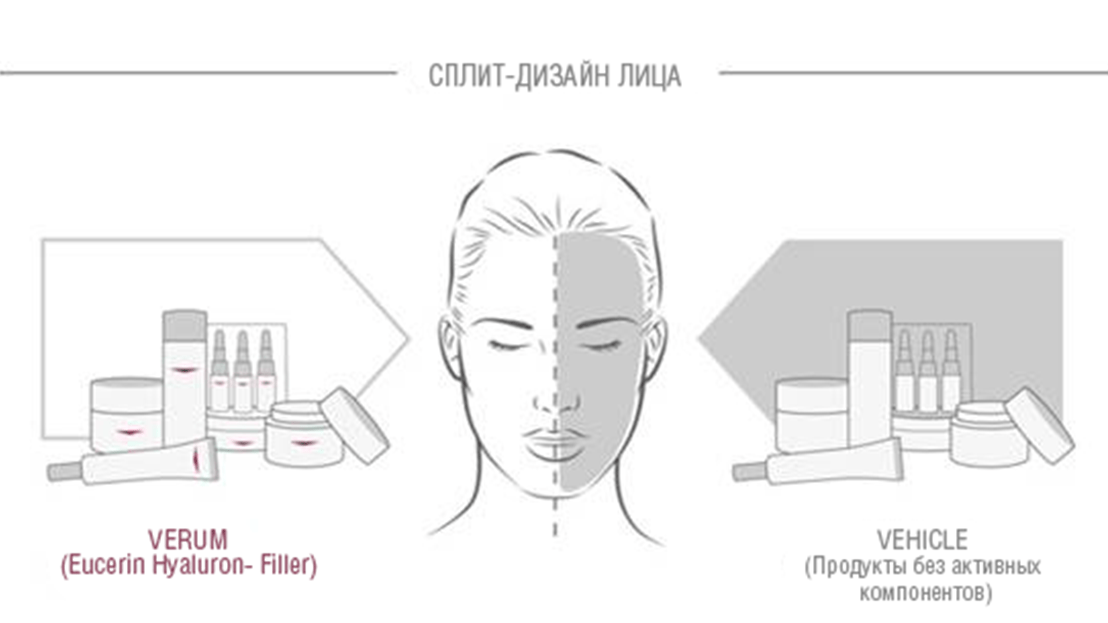 СПЛИТ-ДИЗАЙН ЛИЦА

VERUM
(Eucerin Hyaluron- Filler)

VEHICLE
(Продукты без активных компонентов)