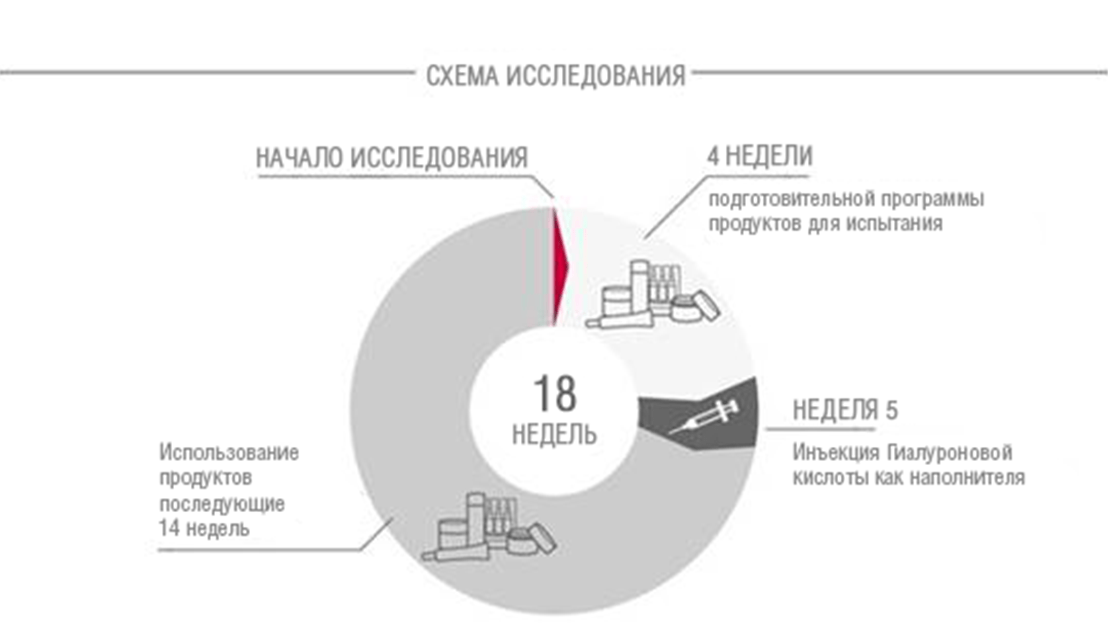 СХЕМА ИССЛЕДОВАНИЯ

НАЧАЛО ИССЛЕДОВАНИЯ

4 НЕДЕЛИ
подготовительной программы продуктов для испытания

18
НЕДЕЛЬ

НЕДЕЛЯ 5
Инъекция Гиалуроновой кислоты как наполнителя

Использование продуктов последующие 14 недель