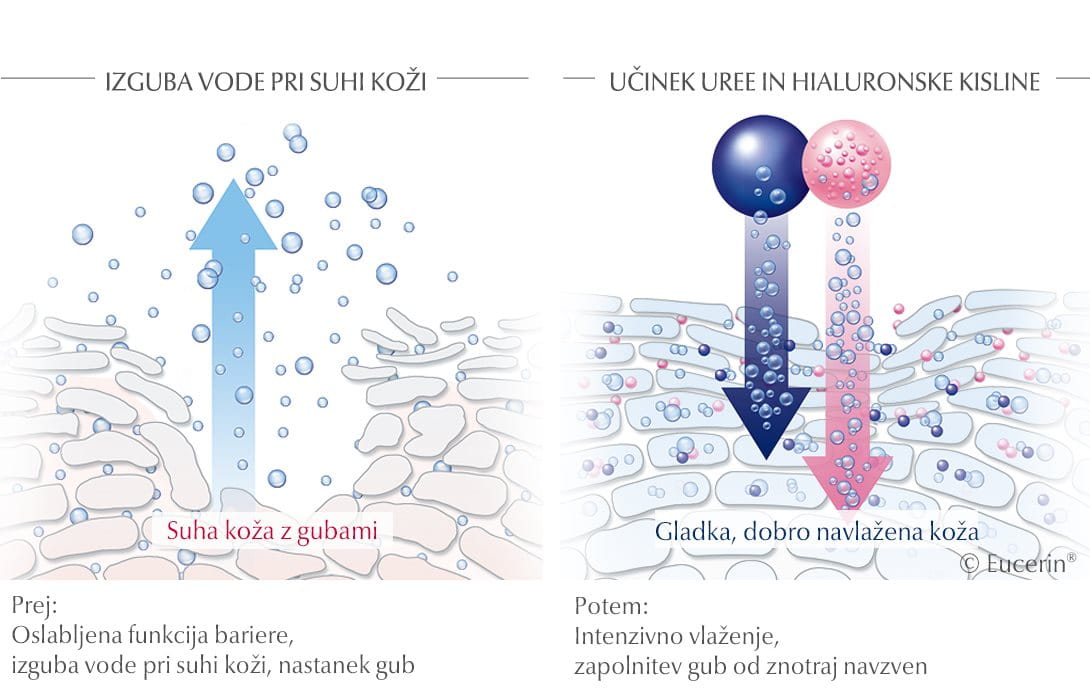 IZGUBA VODE PRI SUHI KOŽI

Suha koža z gubami

Prej:
Oslabljena funkcija bariere,
izguba vode pri suhi koži, nastanek gub

UČINEK UREE IN HIALURONSKE KISLINE

Gladka, dobro navlažena koža

© Eucerin®

Potem:
Intenzivno vlaženje,
zapolnitev gub od znotraj navzven