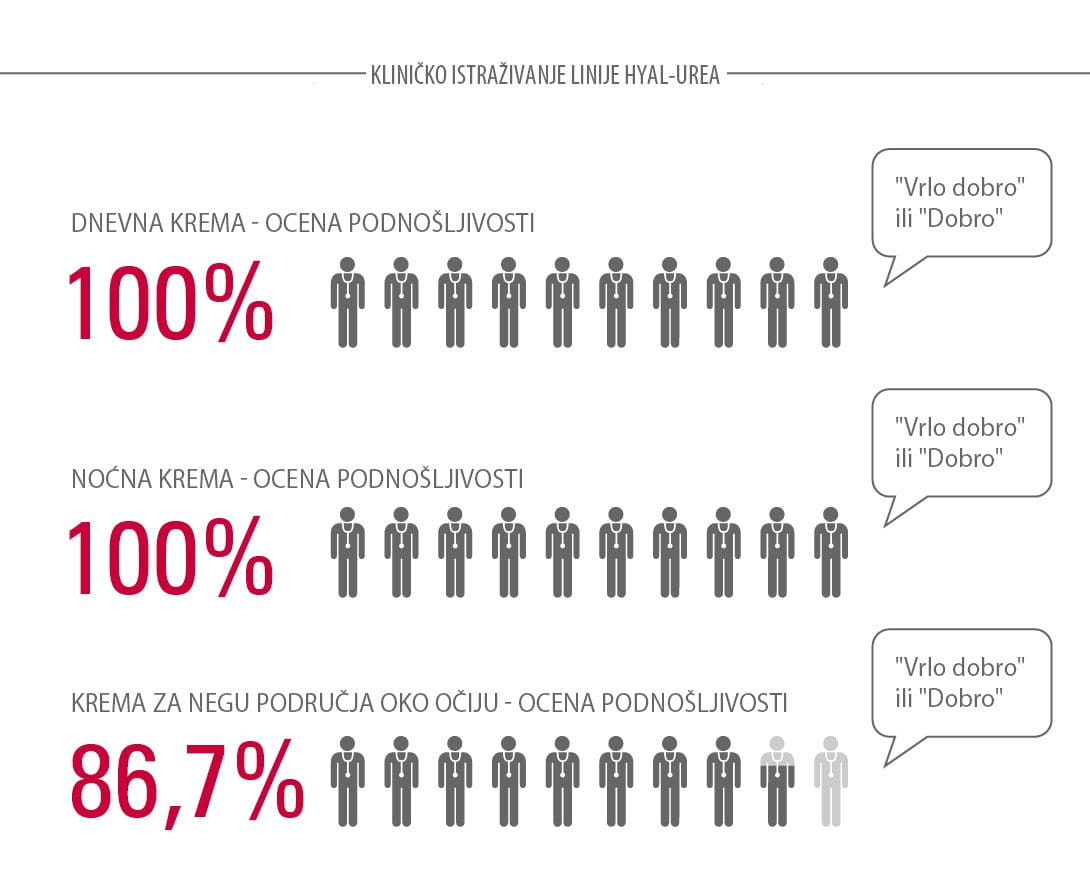 KLINIČKO ISTRAŽIVANJE LINIJE HYAL-UREA

DNEVNA KREMA - OCENA PODNOŠLJIVOSTI

100%

"Vrlo dobro" ili "Dobro"

NOĆNA KREMA - OCENA PODNOŠLJIVOSTI

100%

"Vrlo dobro" ili "Dobro"

KREMA ZA NEGU PODRUČJA OKO OČIJU - OCENA PODNOŠLJIVOSTI

86,7%

"Vrlo dobro" ili "Dobro"