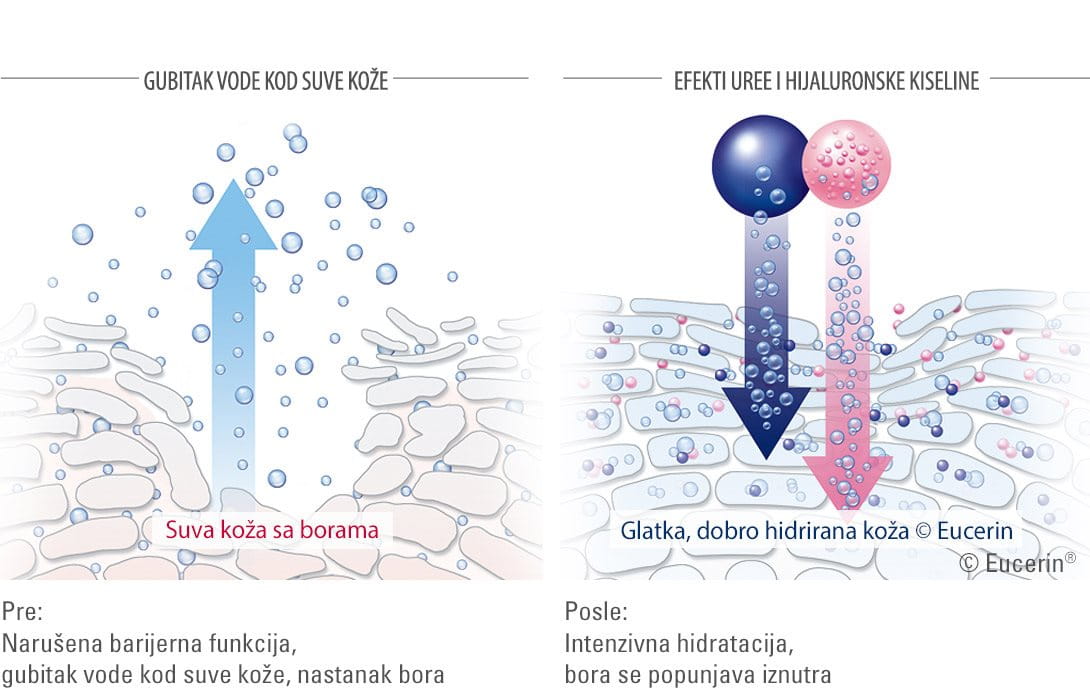 GUBITAK VODE KOD SUVE KOŽE

Suva koža sa borama

Pre:
Narušena barijerna funkcija, gubitak vode kod suve kože, nastanak bora

EFEKTI UREE I HIJALURONSKE KISELINE

Glatka, dobro hidrirana koža © Eucerin

© Eucerin®

Posle:
Intenzivna hidratacija, bora se popunjava iznutra