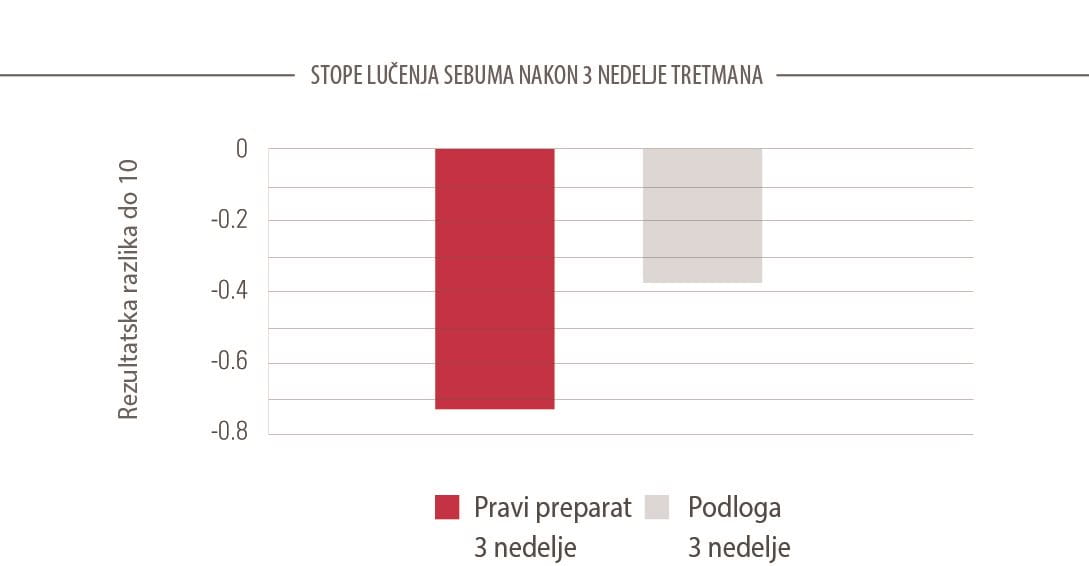 STOPE LUČENJA SEBUMA NAKON 3 NEDELJE TRETMANA

Rezultatska razlika do 10

0
-0.2
-0.4
-0.6
-0.8

Pravi preparat 3 nedelje
Podloga 3 nedelje