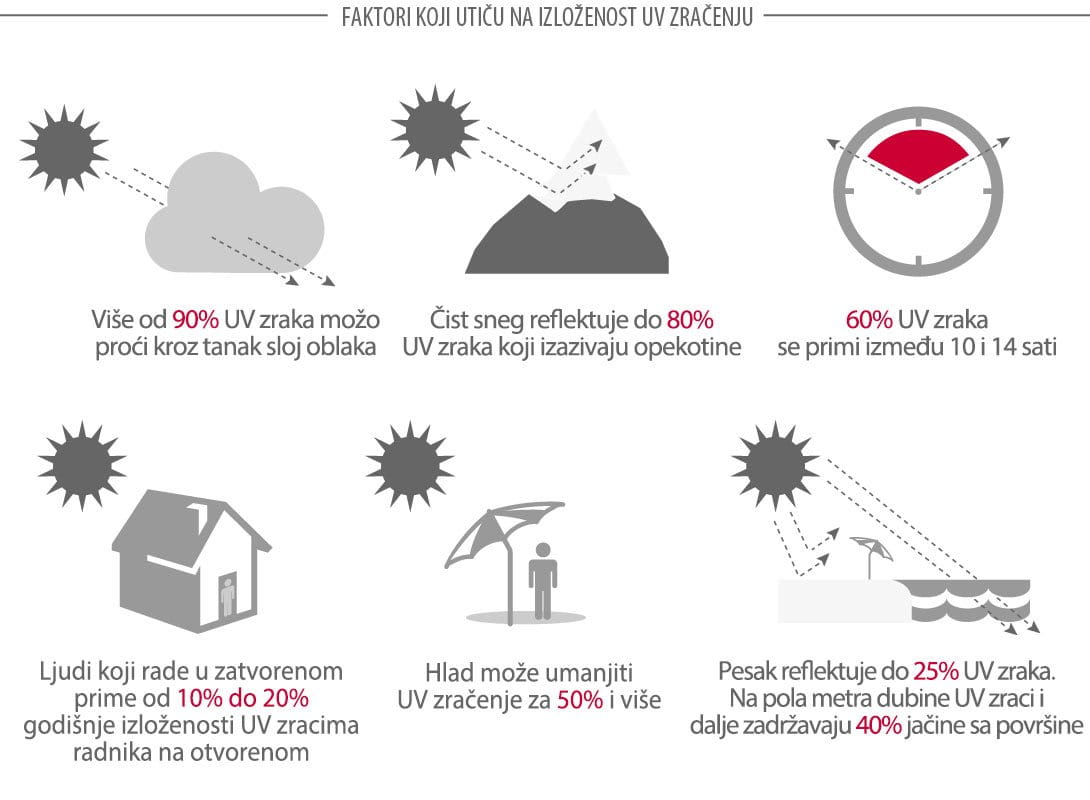 FAKTORI KOJI UTIČU NA IZLOŽENOST UV ZRAČENJU

Više od 90% UV zraka možo proći kroz tanak sloj oblaka

Čist sneg reflektuje do 80% UV zraka koji izazivaju opekotine

60% UV zraka se primi između 10 i 14 sati

Ljudi koji rade u zatvorenom prime od 10% do 20% godišnje izloženosti UV zracima radnika na otvorenom

Hlad može umanjiti UV zračenje za 50% i više

Pesak reflektuje do 25% UV zraka. Na pola metra dubine UV zraci i dalje zadržavaju 40% jačine sa površine