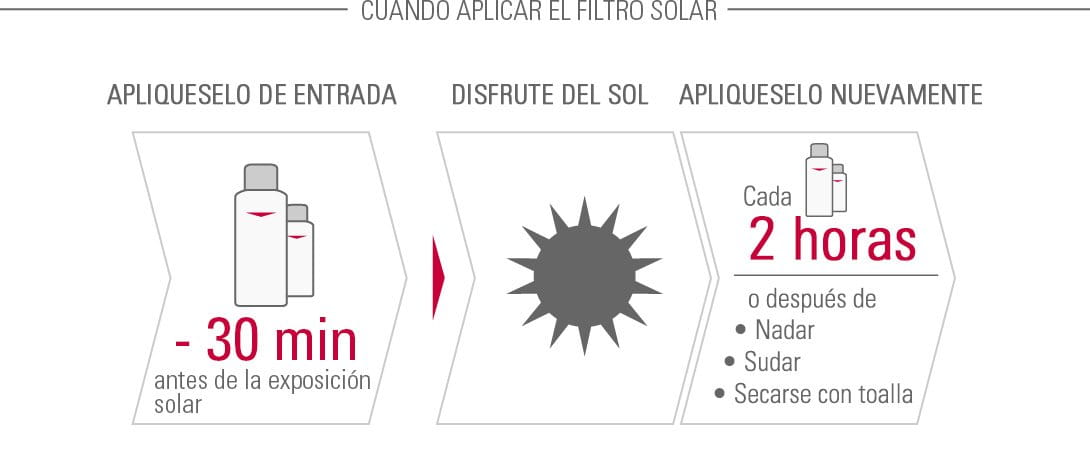 CUANDO APLICAR EL FILTRO SOLAR

APLIQUESELO DE ENTRADA

- 30 min
antes de la exposición solar

DISFRUTE DEL SOL

APLIQUESELO NUEVAMENTE

Cada
2 horas

o después de
• Nadar
• Sudar
• Secarse con toalla