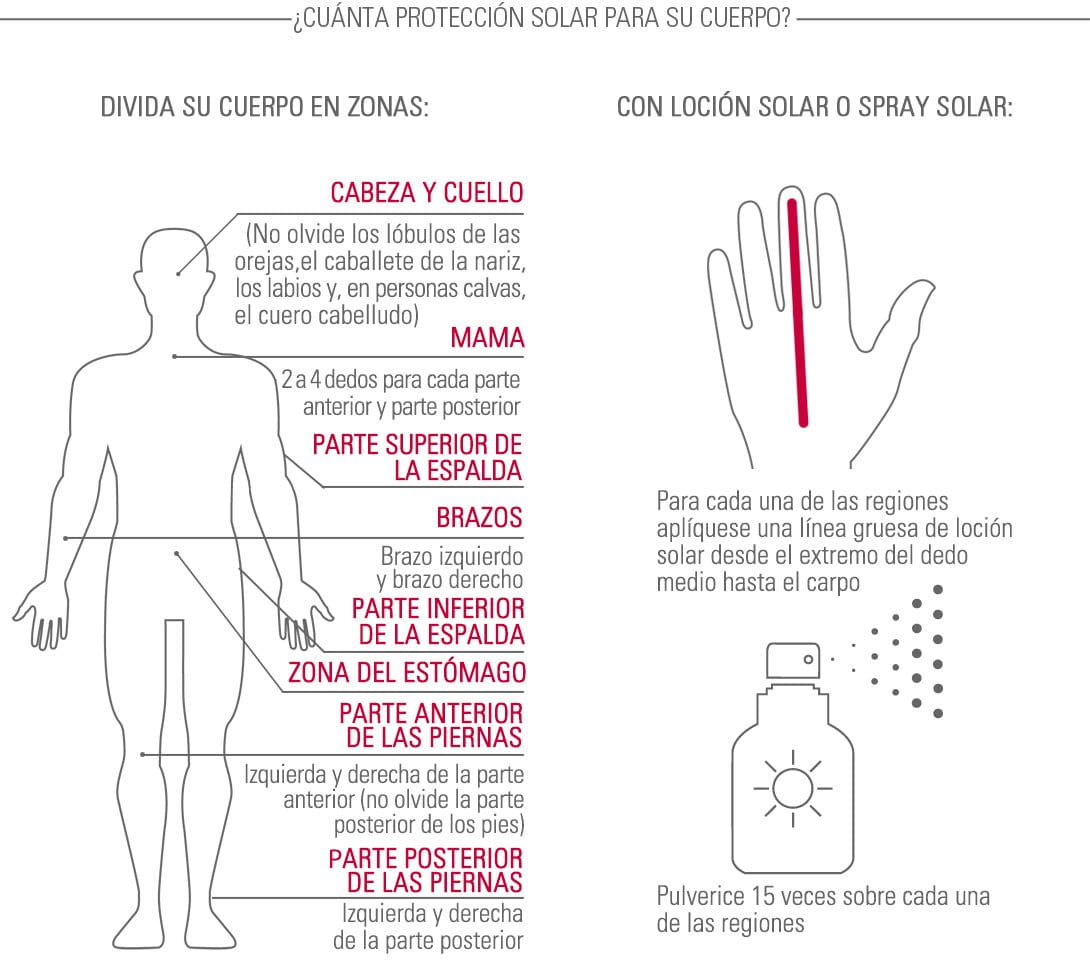 ¿CUÁNTA PROTECCIÓN SOLAR PARA SU CUERPO?

DIVIDA SU CUERPO EN ZONAS:

CABEZA Y CUELLO
(No olvide los lóbulos de las orejas,el caballete de la nariz, los labios y, en personas calvas, el cuero cabelludo)

MAMA
2 a 4 dedos para cada parte anterior y parte posterior

PARTE SUPERIOR DE LA ESPALDA

BRAZOS
Brazo izquierdo y brazo derecho

PARTE INFERIOR DE LA ESPALDA

ZONA DEL ESTÓMAGO

PARTE ANTERIOR DE LAS PIERNAS
Izquierda y derecha de la parte anterior (no olvide la parte posterior de los pies)

PARTE POSTERIOR DE LAS PIERNAS
Izquierda y derecha de la parte posterior

CON LOCIÓN SOLAR O SPRAY SOLAR:

Para cada una de las regiones aplíquese una línea gruesa de loción solar desde el extremo del dedo medio hasta el carpo

Pulverice 15 veces sobre cada una de las regiones