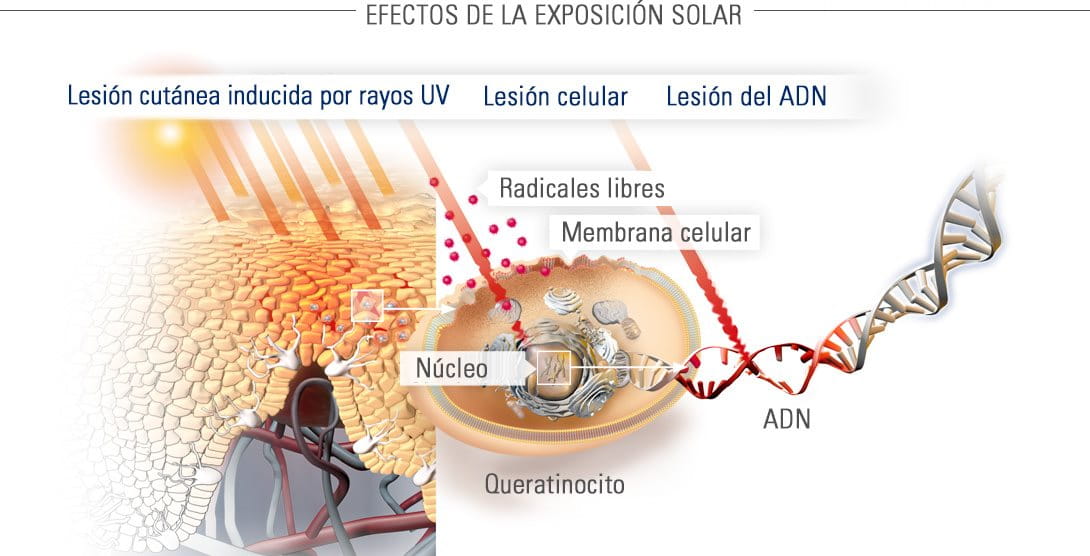 EFECTOS DE LA EXPOSICIÓN SOLAR

Lesión cutánea inducida por rayos UV   Lesión celular   Lesión del ADN

Radicales libres

Membrana celular

Núcleo

ADN

Queratinocito