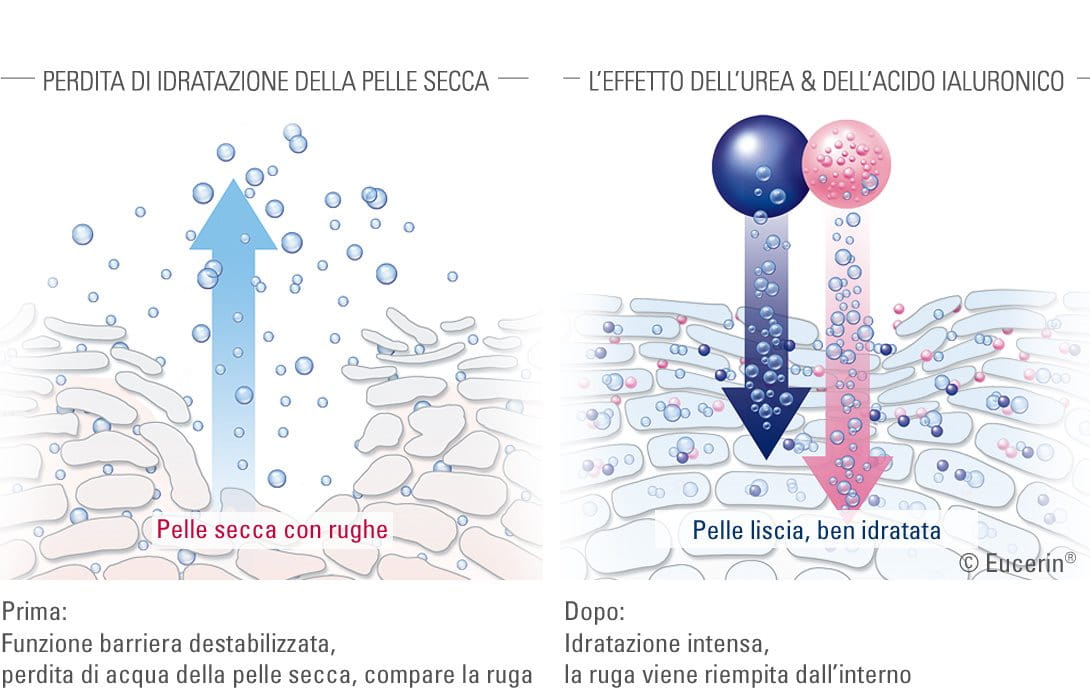 PERDITA DI IDRATAZIONE DELLA PELLE SECCA

Pelle secca con rughe

Prima:
Funzione barriera destabilizzata,
perdita di acqua della pelle secca, compare la ruga

L'EFFETTO DELL'UREA & DELL'ACIDO IALURONICO

Pelle liscia, ben idratata

© Eucerin®

Dopo:
Idratazione intensa,
la ruga viene riempita dall'interno