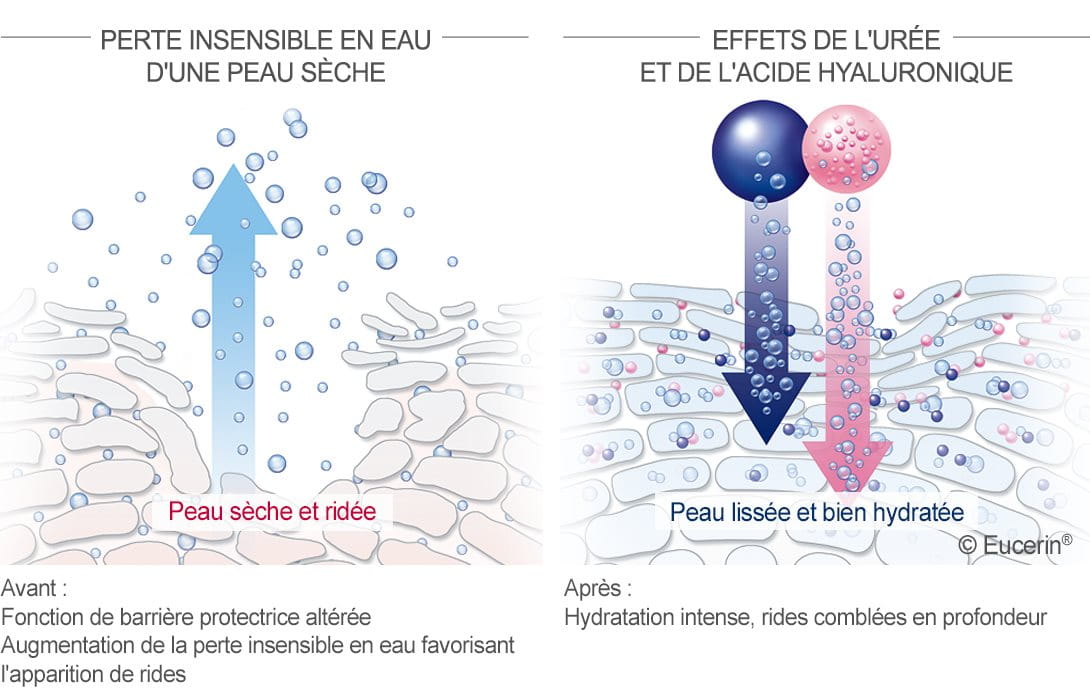 PERTE INSENSIBLE EN EAU
D'UNE PEAU SÈCHE

Peau sèche et ridée

Avant :
Fonction de barrière protectrice altérée
Augmentation de la perte insensible en eau favorisant l'apparition de rides

EFFETS DE L'URÉE
ET DE L'ACIDE HYALURONIQUE

Peau lissée et bien hydratée

© Eucerin®

Après :
Hydratation intense, rides comblées en profondeur