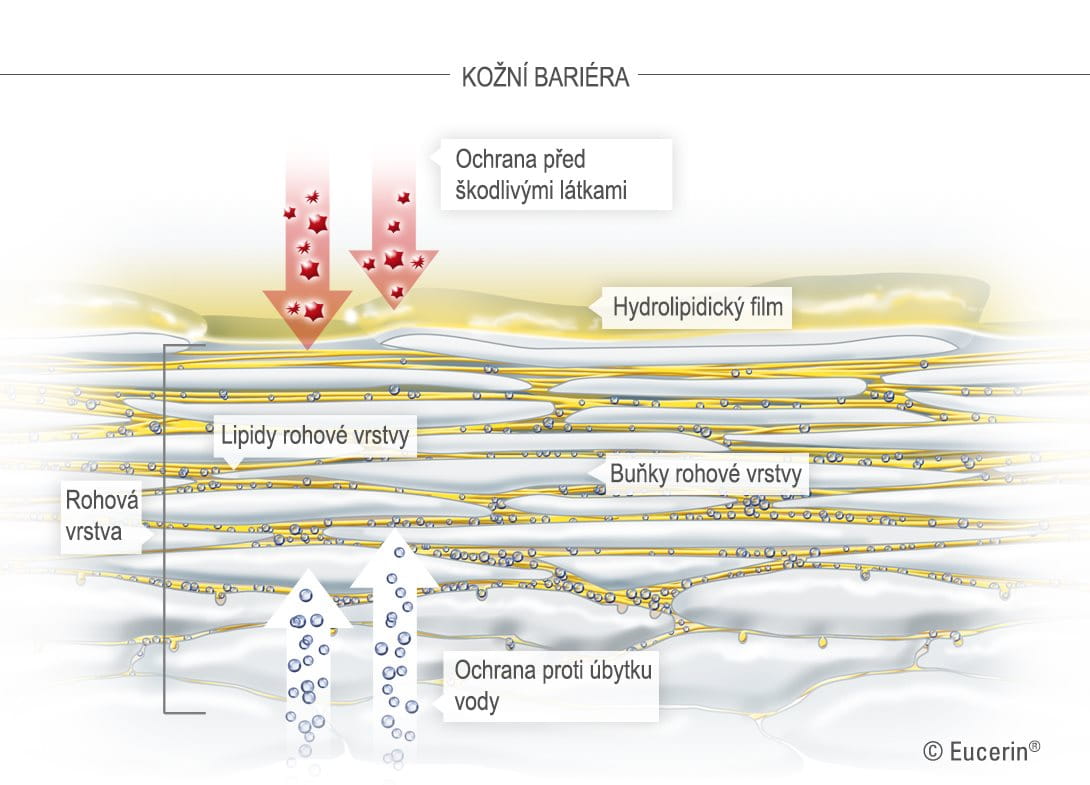 KOŽNÍ BARIÉRA

Ochrana před škodlivými látkami

Hydrolipidický film

Lipidy rohové vrstvy

Buňky rohové vrstvy

Rohová vrstva

Ochrana proti úbytku vody

© Eucerin®