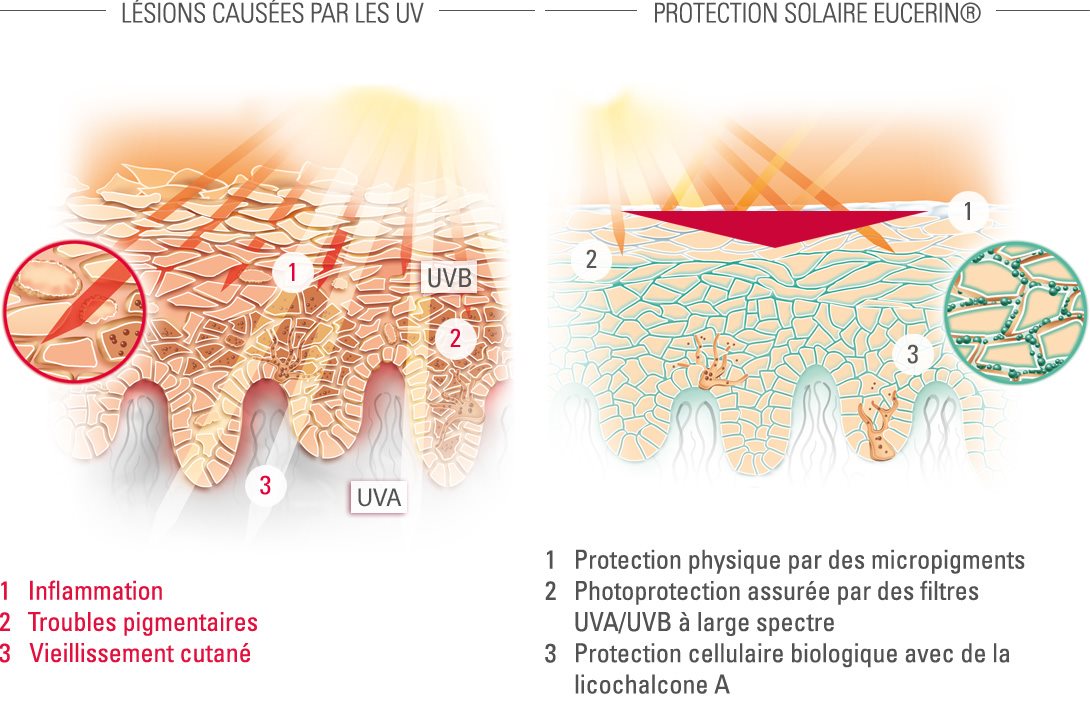 LÉSIONS CAUSÉES PAR LES UV

1

UVB

2

3

UVA

1 Inflammation
2 Troubles pigmentaires
3 Vieillissement cutané

PROTECTION SOLAIRE EUCERIN®

1

2

3

1 Protection physique par des micropigments
2 Photoprotection assurée par des filtres UVA/UVB à large spectre
3 Protection cellulaire biologique avec de la licochalcone A