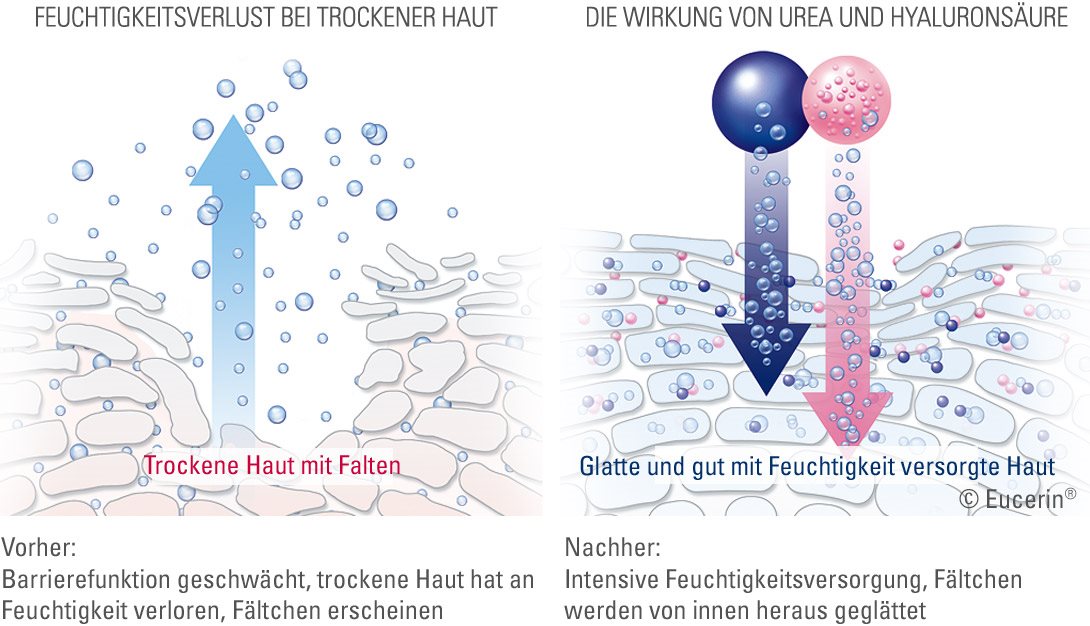 FEUCHTIGKEITSVERLUST BEI TROCKENER HAUT

Trockene Haut mit Falten

Vorher:
Barrierefunktion geschwächt, trockene Haut hat an Feuchtigkeit verloren, Fältchen erscheinen

DIE WIRKUNG VON UREA UND HYALURONSÄURE

Glatte und gut mit Feuchtigkeit versorgte Haut

© Eucerin®

Nachher:
Intensive Feuchtigkeitsversorgung, Fältchen werden von innen heraus geglättet