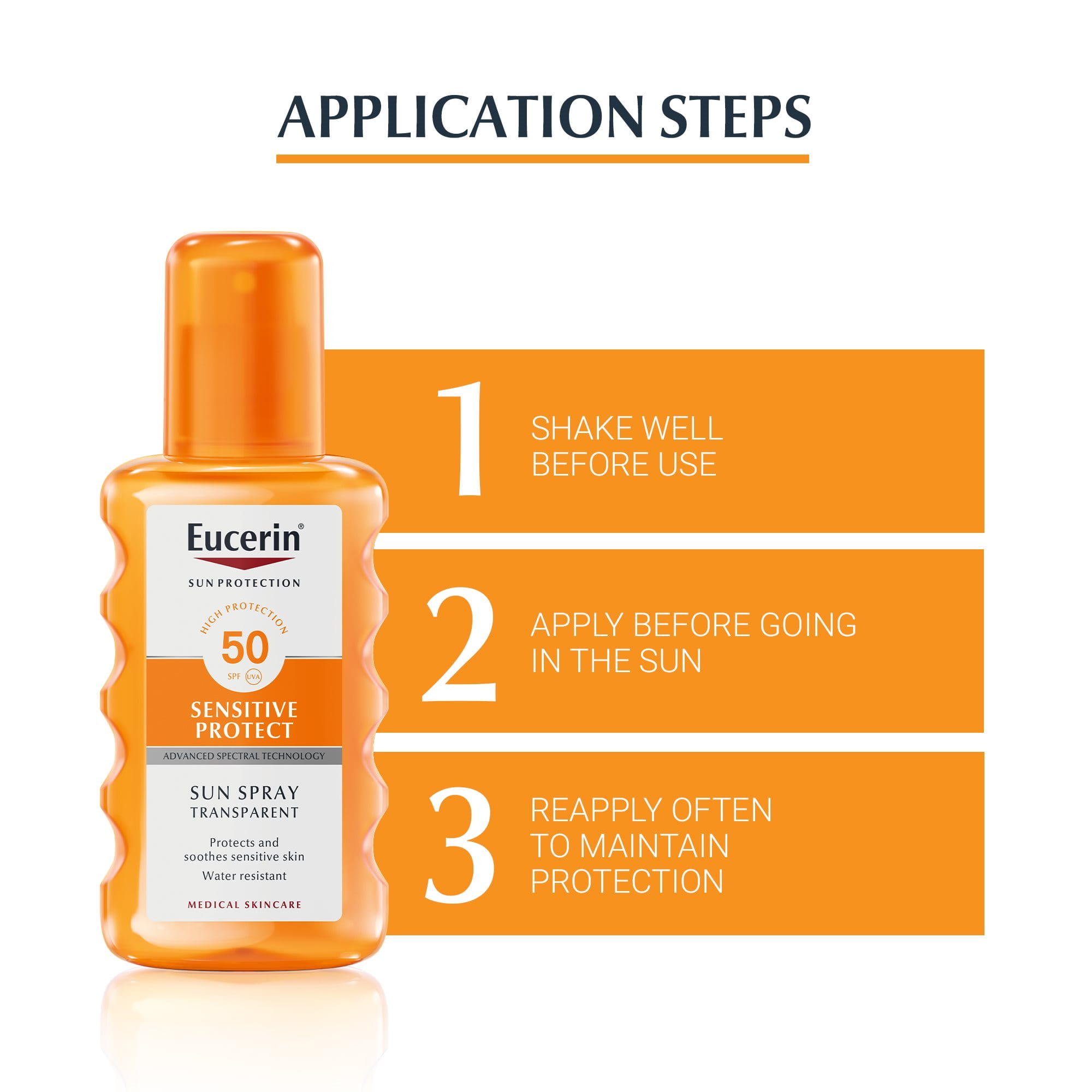 APPLICATION STEPS

Eucerin®
SUN PROTECTION
HIGH PROTECTION
50
SPF UVA
SENSITIVE PROTECT
ADVANCED SPECTRAL TECHNOLOGY
SUN SPRAY
TRANSPARENT
Protects and soothes sensitive skin
Water resistant
MEDICAL SKINCARE

1 SHAKE WELL BEFORE USE

2 APPLY BEFORE GOING IN THE SUN

3 REAPPLY OFTEN TO MAINTAIN PROTECTION